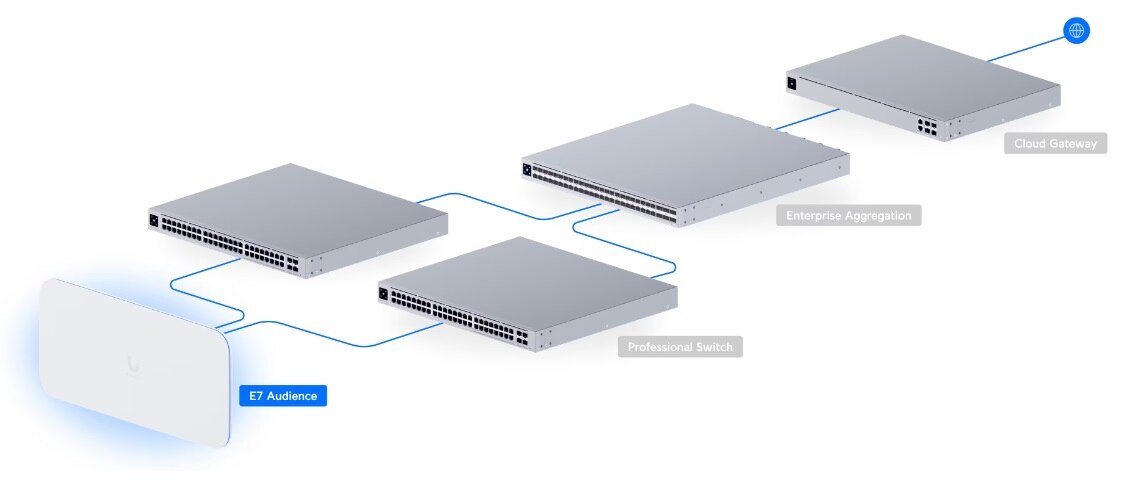 Cloud Gateway

Enterprise Aggregation

Professional Switch

E7 Audience