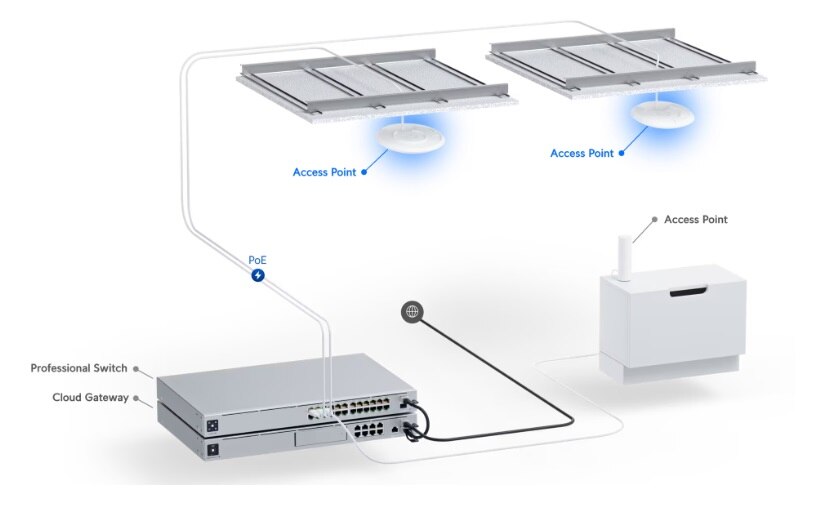 Access Point

Access Point

Access Point

PoE

Professional Switch

Cloud Gateway