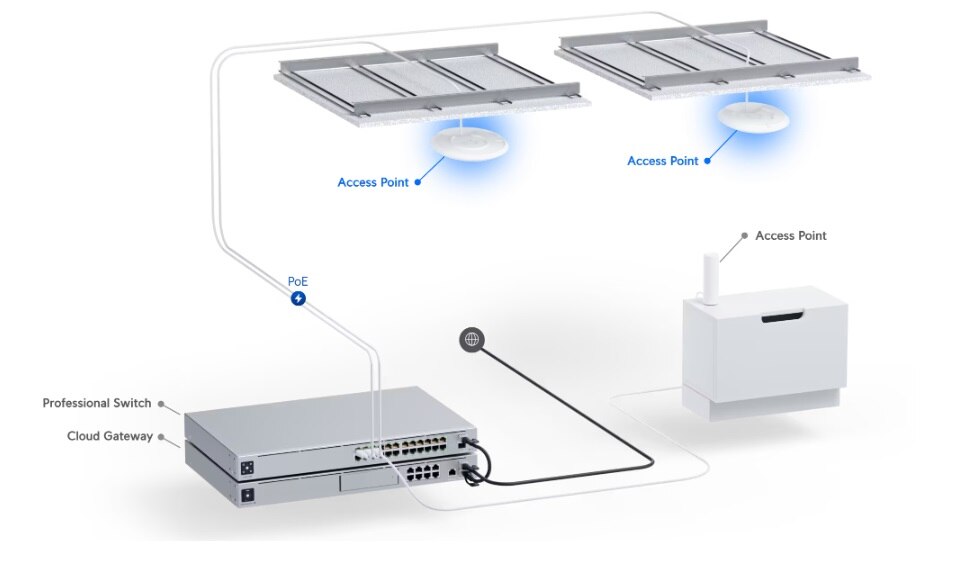 Access Point

Access Point

Access Point

PoE

Professional Switch

Cloud Gateway