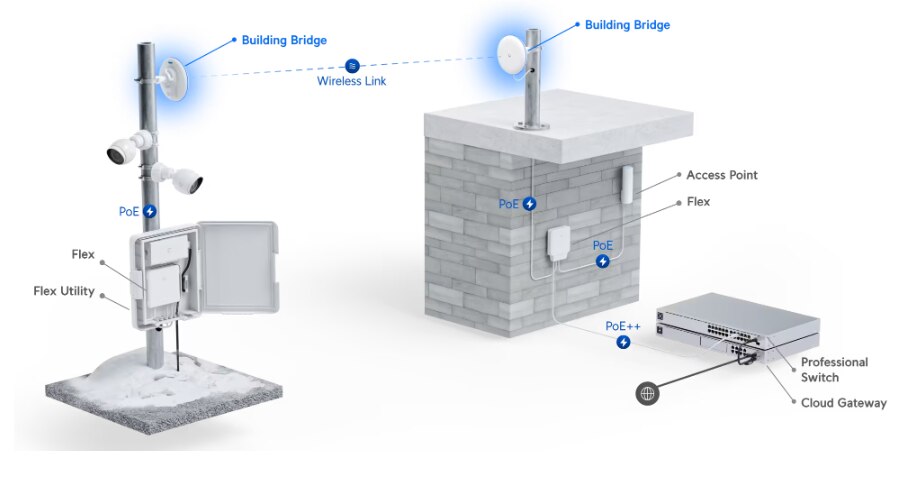 Building Bridge

Wireless Link

Building Bridge

PoE

Flex

Flex Utility

Access Point

Flex

PoE

PoE

PoE++

Professional Switch

Cloud Gateway