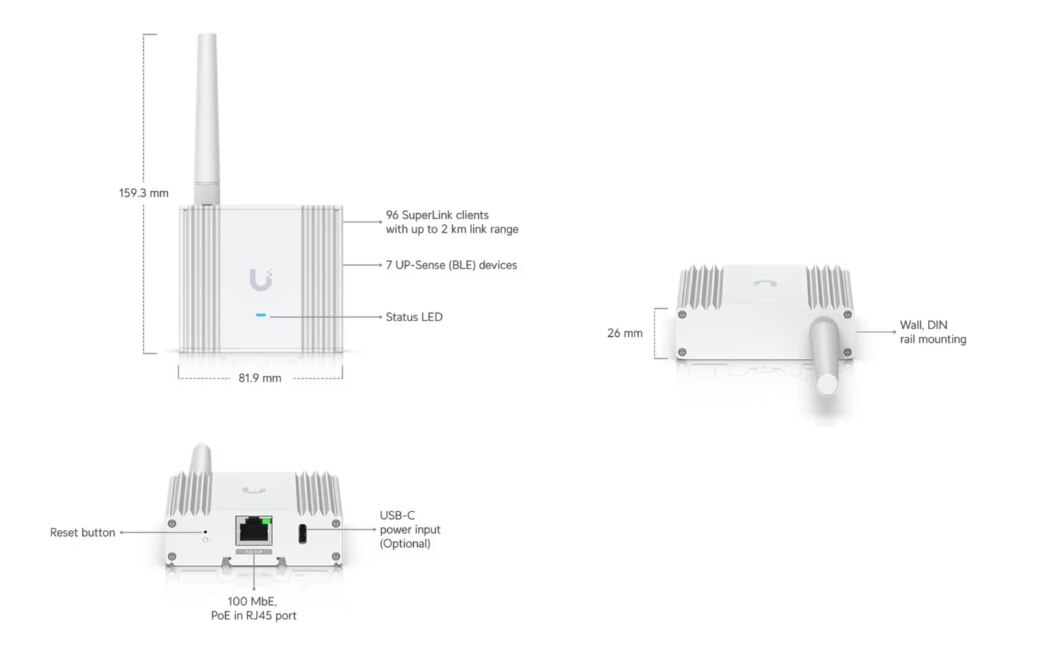 159.3 mm

96 SuperLink clients with up to 2 km link range

7 UP-Sense (BLE) devices

Status LED

81.9 mm

26 mm

Wall, DIN rail mounting

Reset button

USB-C power input (Optional)

100 MbE, PoE in RJ45 port