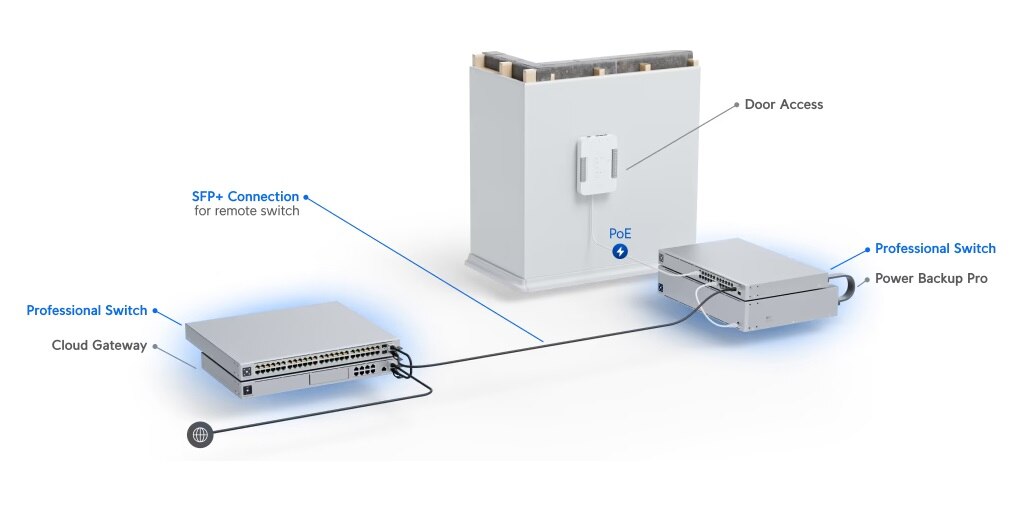 Door Access

SFP+ Connection
for remote switch

PoE

Professional Switch

Power Backup Pro

Professional Switch

Cloud Gateway