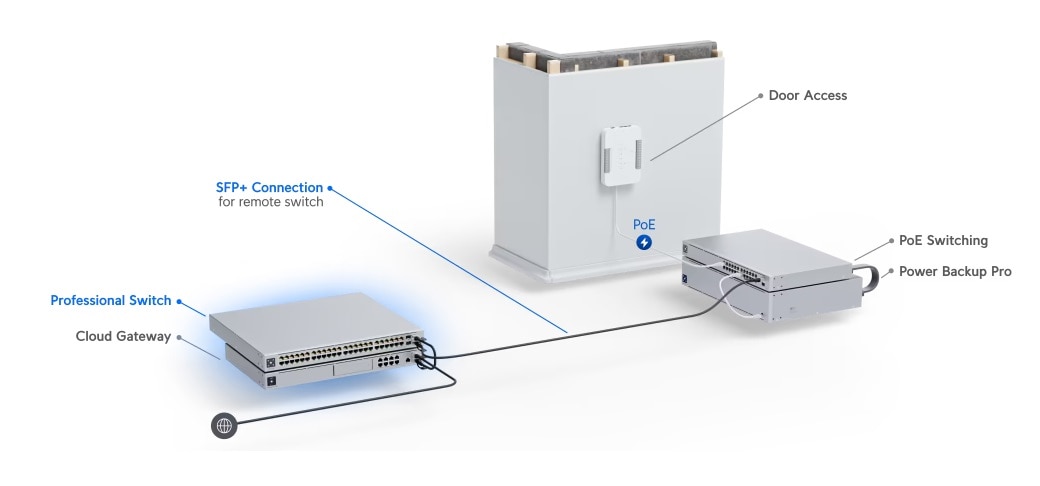 Door Access

SFP+ Connection
for remote switch

PoE

PoE Switching

Power Backup Pro

Professional Switch

Cloud Gateway