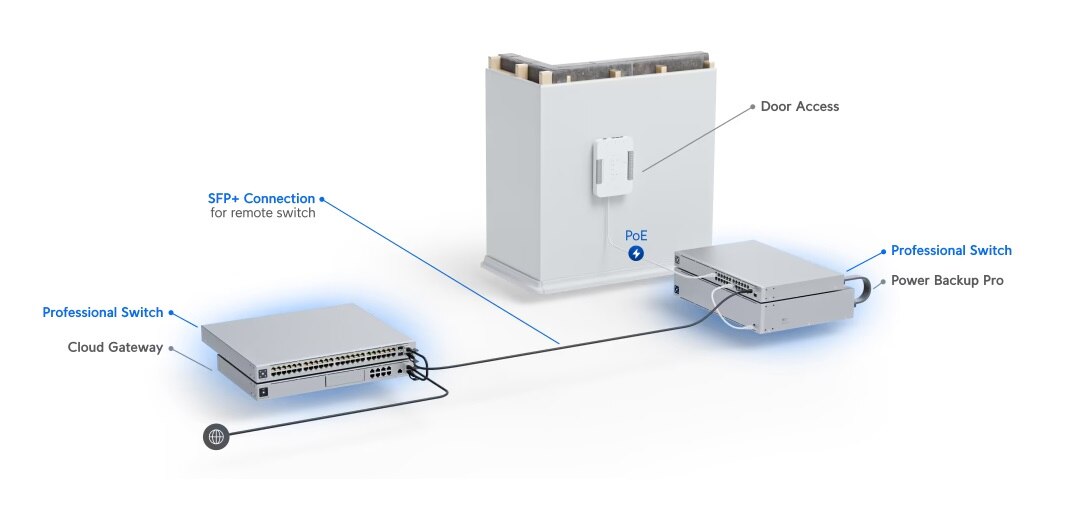 Door Access

SFP+ Connection
for remote switch

PoE

Professional Switch

Power Backup Pro

Professional Switch

Cloud Gateway