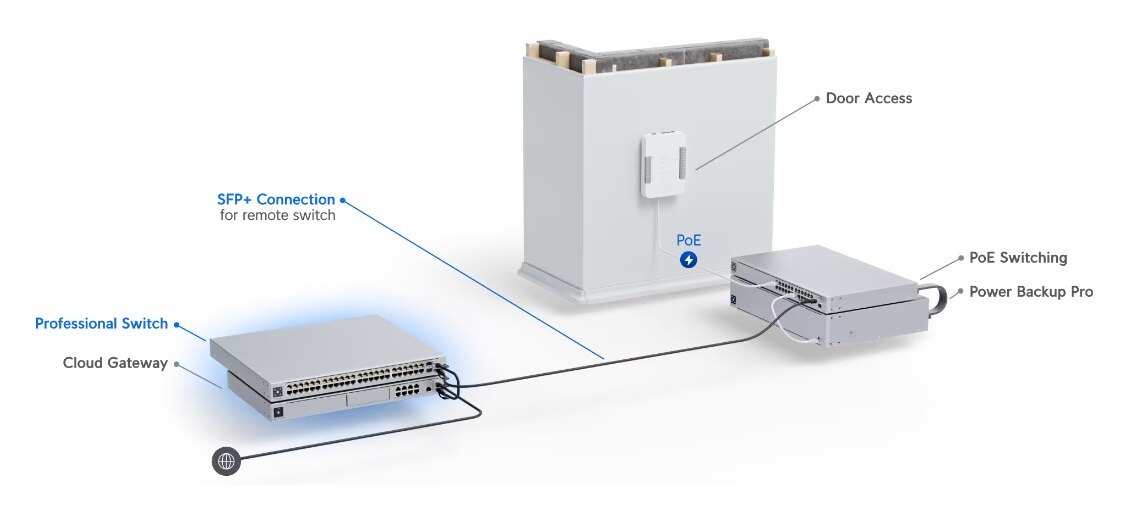 Door Access

SFP+ Connection
for remote switch

PoE

PoE Switching

Power Backup Pro

Professional Switch

Cloud Gateway