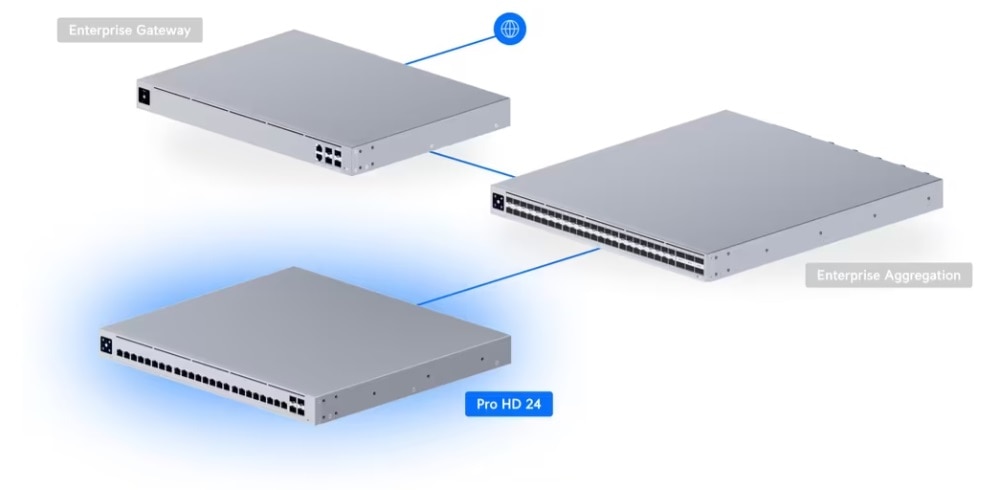 Enterprise Gateway

Enterprise Aggregation

Pro HD 24