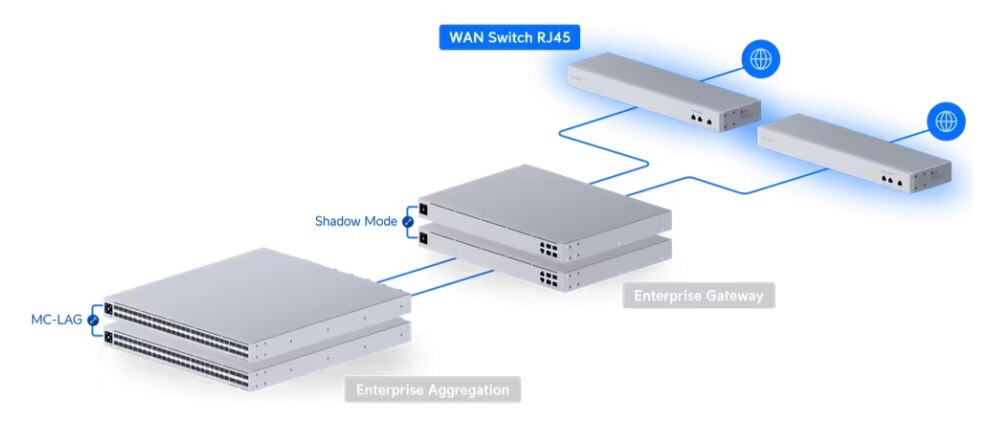 WAN Switch RJ45

Shadow Mode

Enterprise Gateway

MC-LAG

Enterprise Aggregation